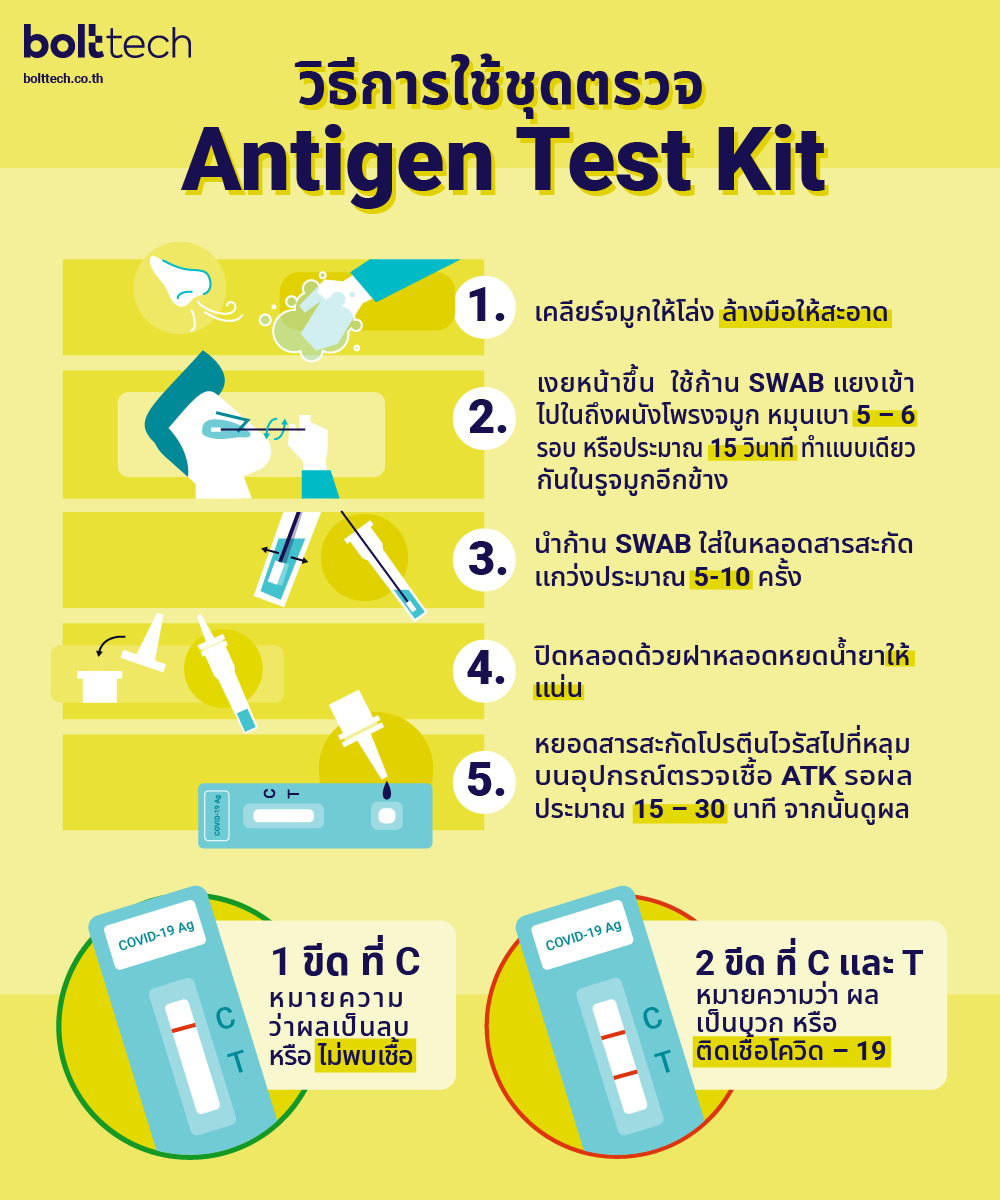 bolttech
bolttech.co.th

วิธีการใช้ชุดตรวจ
Antigen Test Kit

1. เคลียร์จมูกให้โล่ง ล้างมือให้สะอาด

2. เงยหน้าขึ้น ใช้ก้าน SWAB แยงเข้าไปในถึงผนังโพรงจมูก หมุนเบา 5 – 6 รอบ หรือประมาณ 15 วินาที ทำแบบเดียวกันในรูจมูกอีกข้าง

3. นำก้าน SWAB ใส่ในหลอดสารสะกัด แกว่งประมาณ 5-10 ครั้ง

4. ปิดหลอดด้วยฝาหลอดหยดน้ำยาให้แน่น

5. หยอดสารสะกัดโปรตีนไวรัสไปที่หลุมบนอุปกรณ์ตรวจเชื้อ ATK รอผลประมาณ 15 – 30 นาที จากนั้นดูผล

COVID-19 Ag
C T

COVID-19 Ag
C T

1 ขีด ที่ C
หมายความว่าผลเป็นลบ หรือ ไม่พบเชื้อ

COVID-19 Ag
C T

2 ขีด ที่ C และ T
หมายความว่า ผลเป็นบวก หรือ ติดเชื้อโควิด – 19